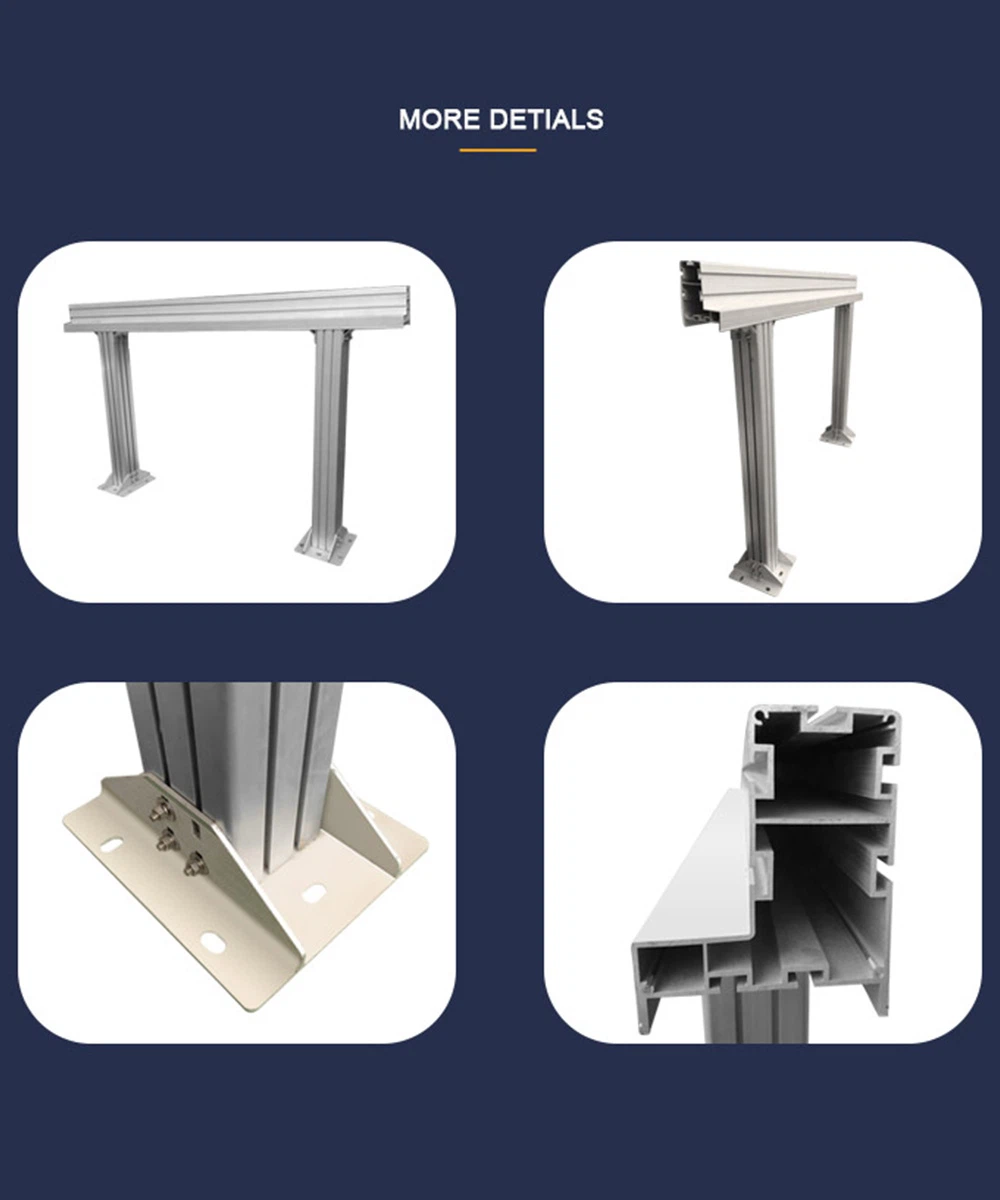 MORE DETIALS